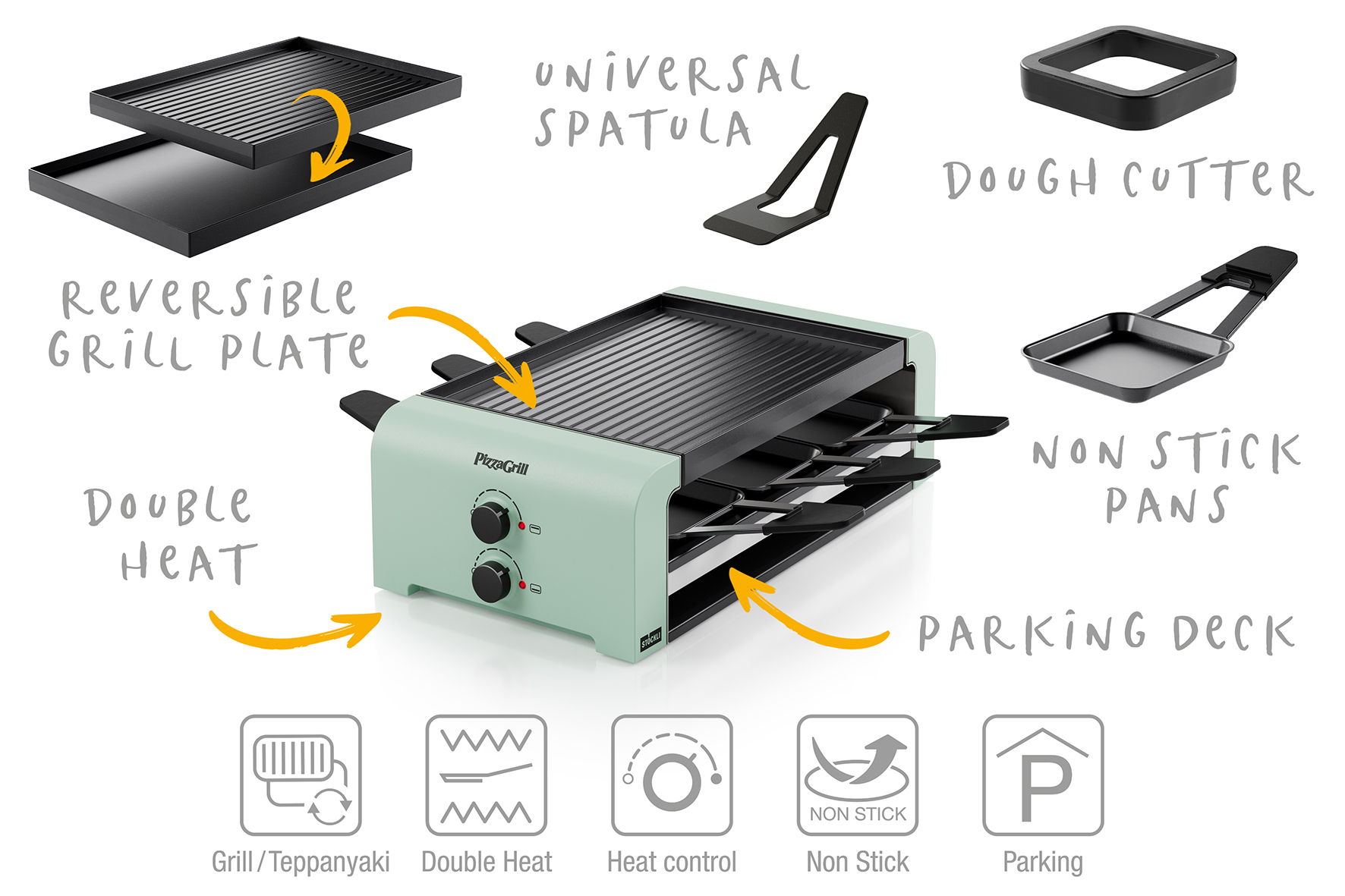 UNIVERSAL SPATULA

DOUGH CUTTER

REVERSIBLE GRILL PLATE

NON STICK PANS

DOUBLE HEAT

PARKING DECK

PizzaGrill

STÖCKLI

NON STICK

P

Grill / Teppanyaki

Double Heat

Heat control

Non Stick

Parking